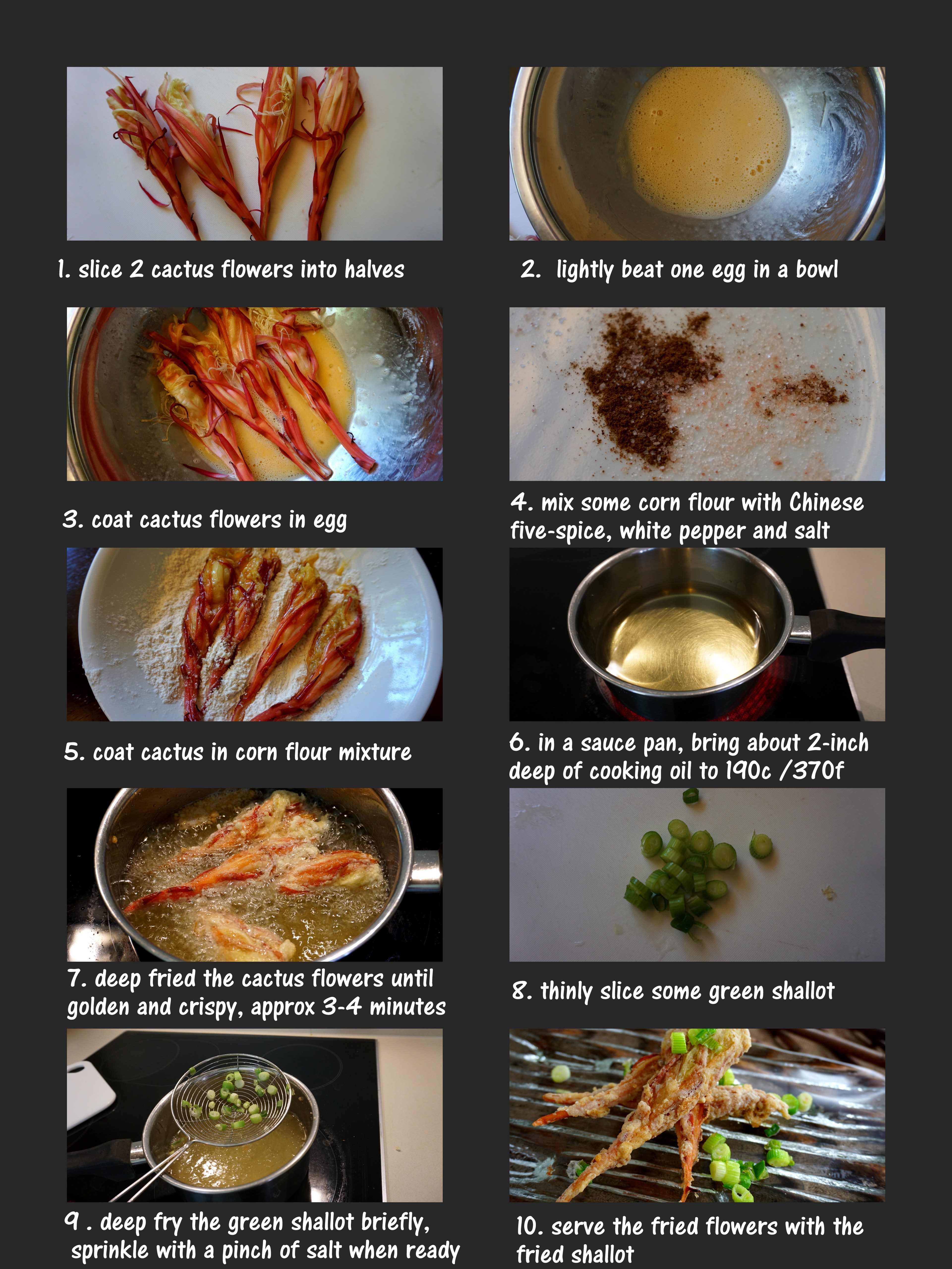 1. slice 2 cactus flowers into halves

2. lightly beat one egg in a bowl

3. coat cactus flowers in egg

4. mix some corn flour with Chinese five-spice, white pepper and salt

5. coat cactus in corn flour mixture

6. in a sauce pan, bring about 2-inch deep of cooking oil to 190c /370f

7. deep fried the cactus flowers until golden and crispy, approx 3-4 minutes

8. thinly slice some green shallot

9 . deep fry the green shallot briefly, sprinkle with a pinch of salt when ready

10. serve the fried flowers with the fried shallot