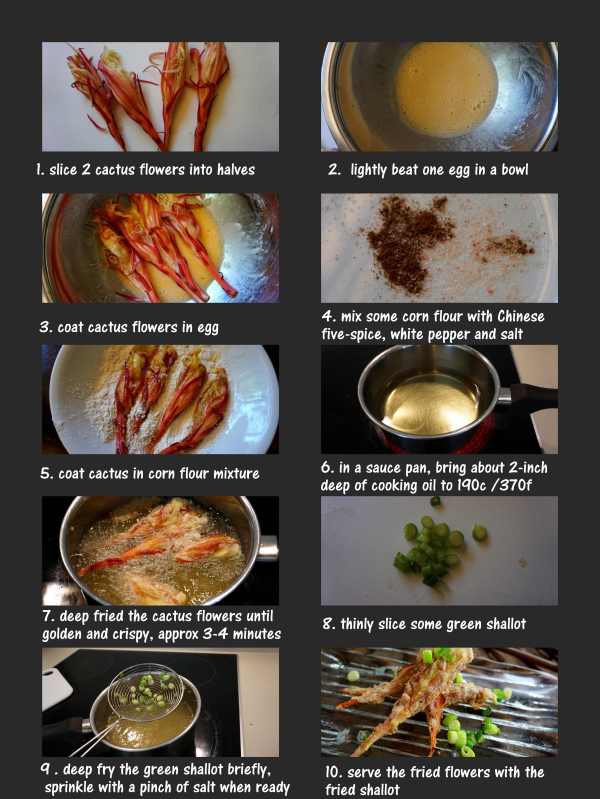 1. slice 2 cactus flowers into halves

2. lightly beat one egg in a bowl

3. coat cactus flowers in egg

4. mix some corn flour with Chinese five-spice, white pepper and salt

5. coat cactus in corn flour mixture

6. in a sauce pan, bring about 2-inch deep of cooking oil to 190c /370f

7. deep fried the cactus flowers until golden and crispy, approx 3-4 minutes

8. thinly slice some green shallot

9 . deep fry the green shallot briefly, sprinkle with a pinch of salt when ready

10. serve the fried flowers with the fried shallot